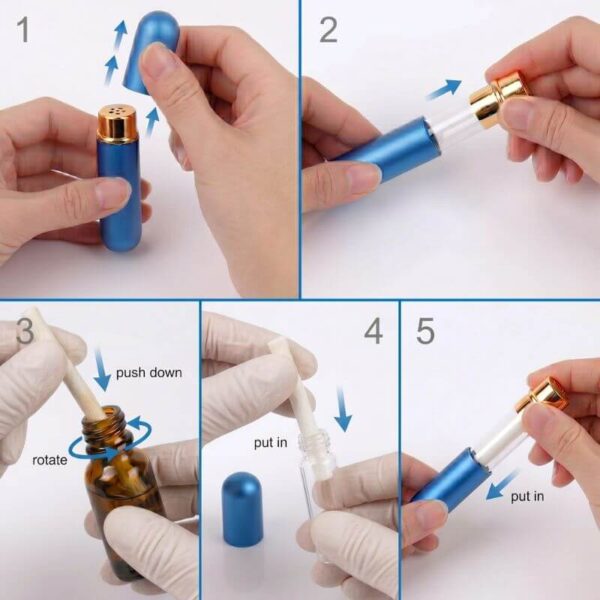 1

2

3

push down

rotate

4

put in

5

put in