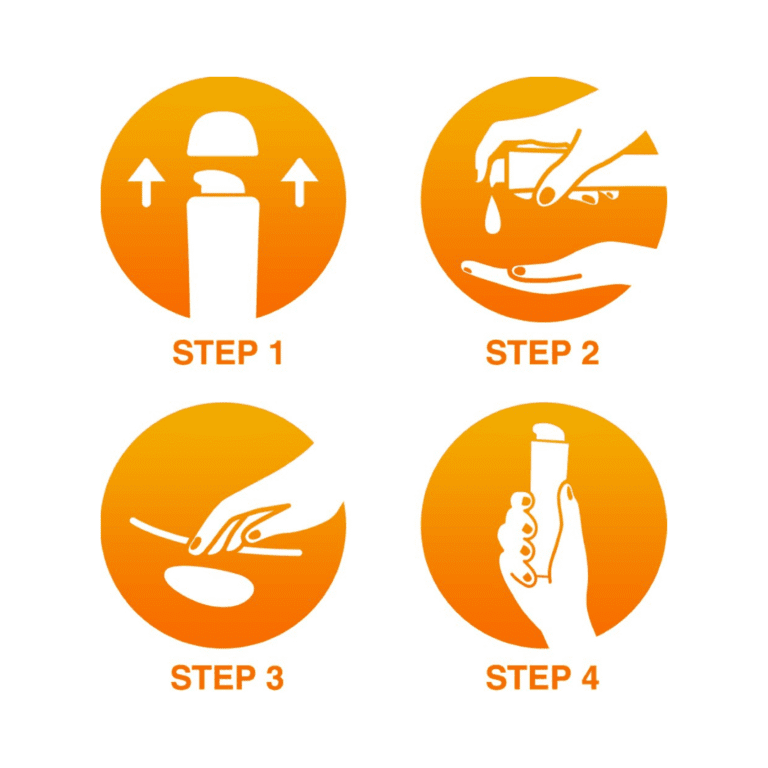 STEP 1

STEP 2

STEP 3

STEP 4